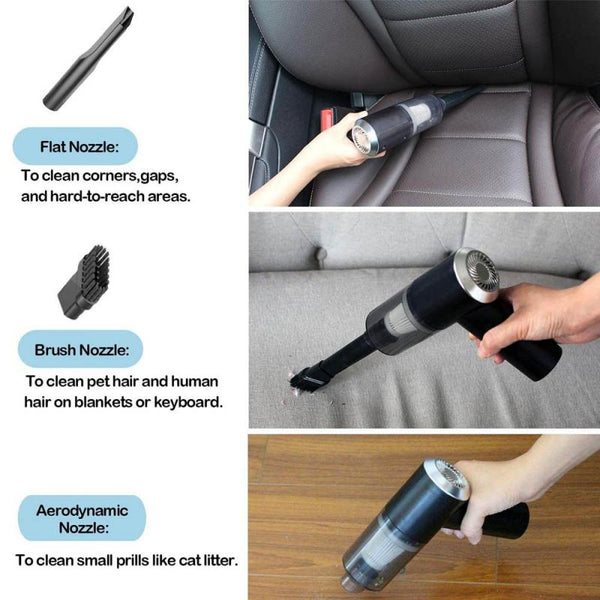 Flat Nozzle:

To clean corners,gaps, and hard-to-reach areas.

Brush Nozzle:

To clean pet hair and human hair on blankets or keyboard.

Aerodynamic Nozzle:

To clean small prills like cat litter.